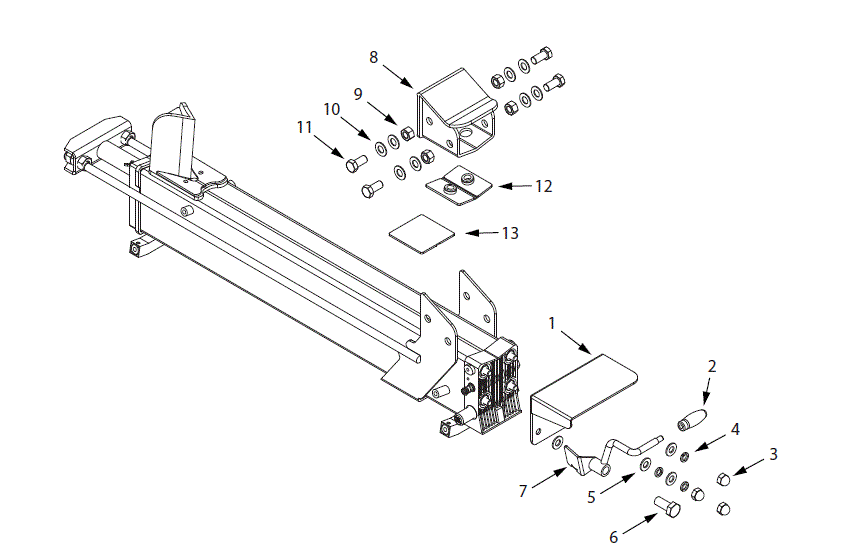 8
9
10
11
12
13
1
2
4
3
7
5
6